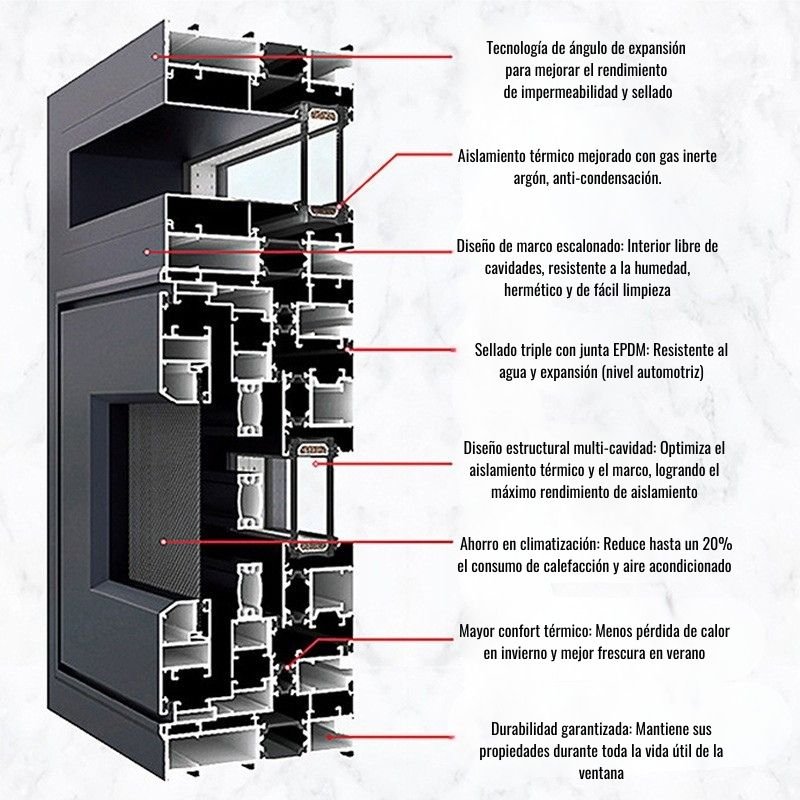 Tecnología de ángulo de expansión para mejorar el rendimiento de impermeabilidad y sellado

Aislamiento térmico mejorado con gas inerte argón, anti-condensación.

Diseño de marco escalonado: Interior libre de cavidades, resistente a la humedad, hermético y de fácil limpieza

Sellado triple con junta EPDM: Resistente al agua y expansión (nivel automotriz)

Diseño estructural multi-cavidad: Optimiza el aislamiento térmico y el marco, logrando el máximo rendimiento de aislamiento

Ahorro en climatización: Reduce hasta un 20% el consumo de calefacción y aire acondicionado

Mayor confort térmico: Menos pérdida de calor en invierno y mejor frescura en verano

Durabilidad garantizada: Mantiene sus propiedades durante toda la vida útil de la ventana